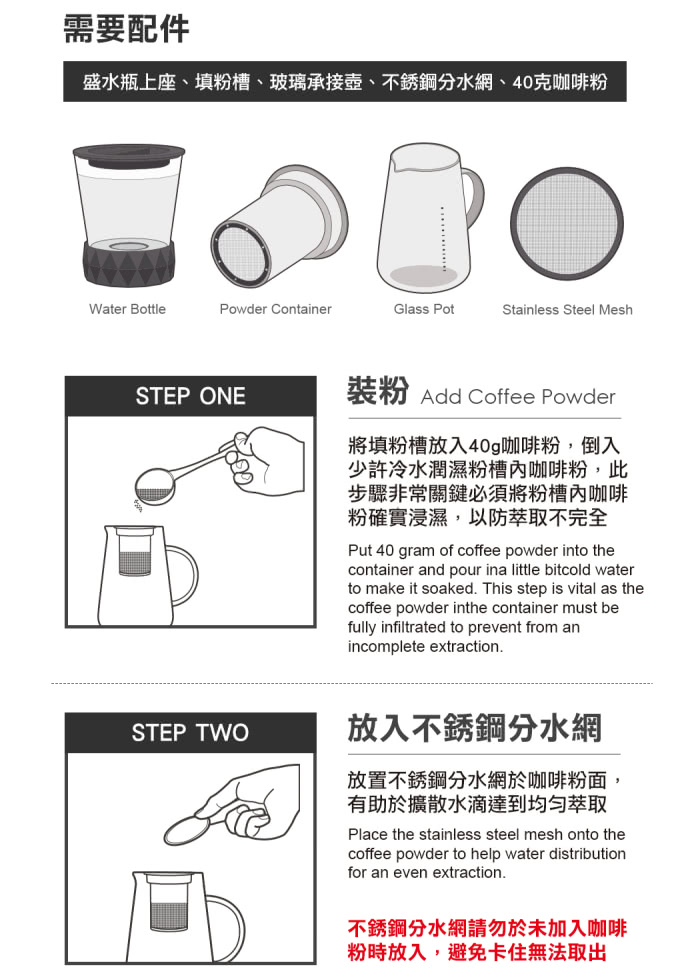 需要配件

盛水瓶上座、填粉槽、玻璃承接壺、不銹鋼分水網、40克咖啡粉

Water Bottle

Powder Container

Glass Pot

Stainless Steel Mesh

STEP ONE

裝粉 Add Coffee Powder

將填粉槽放入40g咖啡粉，倒入少許冷水潤濕粉槽內咖啡粉，此步驟非常關鍵必須將粉槽內咖啡粉確實浸濕，以防萃取不完全

Put 40 gram of coffee powder into the container and pour ina little bitcold water to make it soaked. This step is vital as the coffee powder inthe container must be fully infiltrated to prevent from an incomplete extraction.

STEP TWO

放入不銹鋼分水網

放置不銹鋼分水網於咖啡粉面，有助於擴散水滴達到均勻萃取

Place the stainless steel mesh onto the coffee powder to help water distribution for an even extraction.

不銹鋼分水網請勿於未加入咖啡粉時放入，避免卡住無法取出