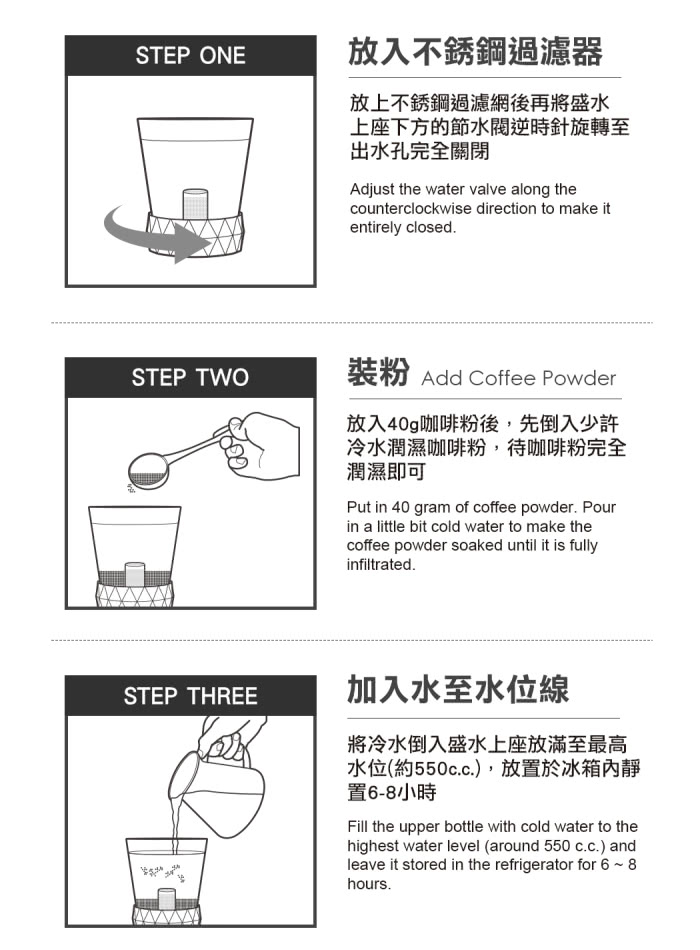 STEP ONE

放入不銹鋼過濾器

放上不銹鋼過濾網後再將盛水上座下方的節水閥逆時針旋轉至出水孔完全關閉

Adjust the water valve along the counterclockwise direction to make it entirely closed.

STEP TWO

裝粉 Add Coffee Powder

放入40g咖啡粉後，先倒入少許冷水潤濕咖啡粉，待咖啡粉完全潤濕即可

Put in 40 gram of coffee powder. Pour in a little bit cold water to make the coffee powder soaked until it is fully infiltrated.

STEP THREE

加入水至水位線

將冷水倒入盛水上座放滿至最高水位(約550c.c.)，放置於冰箱內靜置6-8小時

Fill the upper bottle with cold water to the highest water level (around 550 c.c.) and leave it stored in the refrigerator for 6 ~ 8 hours.