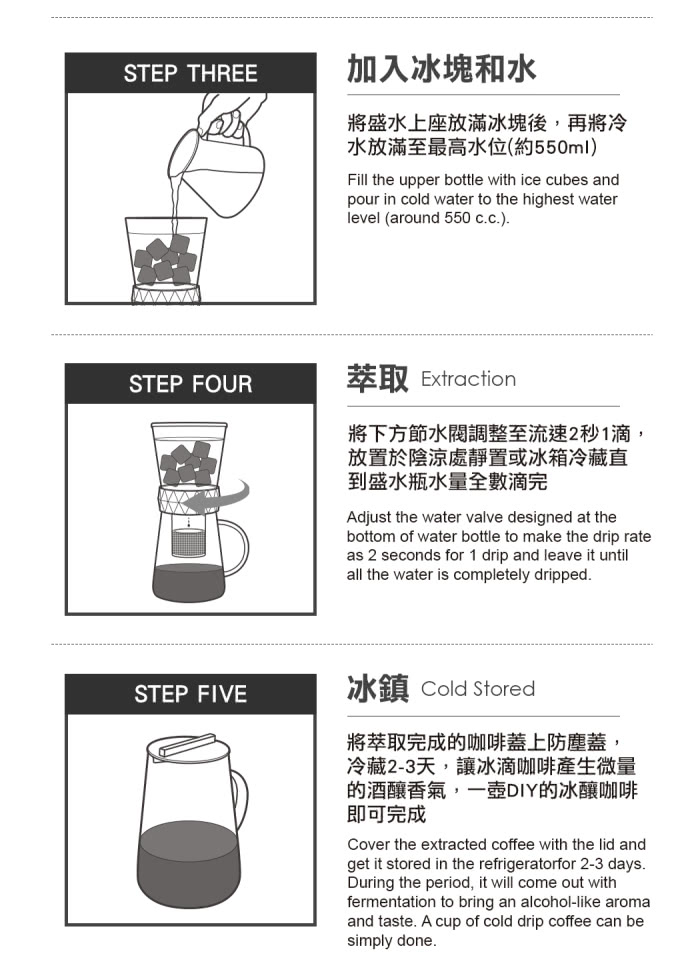 STEP THREE

加入冰塊和水

將盛水上座放滿冰塊後，再將冷水放滿至最高水位(約550ml)

Fill the upper bottle with ice cubes and pour in cold water to the highest water level (around 550 c.c.).

STEP FOUR

萃取 Extraction

將下方節水閥調整至流速2秒1滴，放置於陰涼處靜置或冰箱冷藏直到盛水瓶水量全數滴完

Adjust the water valve designed at the bottom of water bottle to make the drip rate as 2 seconds for 1 drip and leave it until all the water is completely dripped.

STEP FIVE

冰鎮 Cold Stored

將萃取完成的咖啡蓋上防塵蓋，冷藏2-3天，讓冰滴咖啡產生微量的酒釀香氣，一壺DIY的冰釀咖啡即可完成

Cover the extracted coffee with the lid and get it stored in the refrigeratorfor 2-3 days. During the period, it will come out with fermentation to bring an alcohol-like aroma and taste. A cup of cold drip coffee can be simply done.